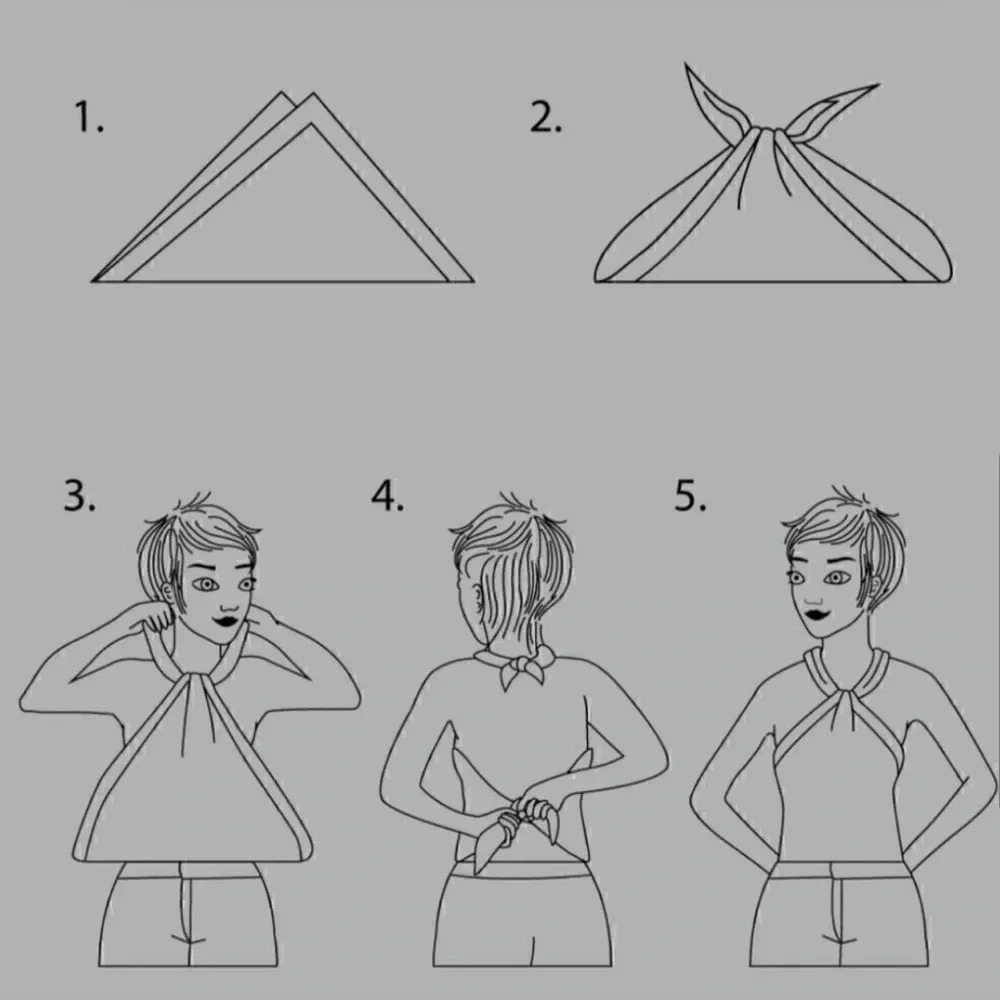 1.

2.

3.

4.

5.